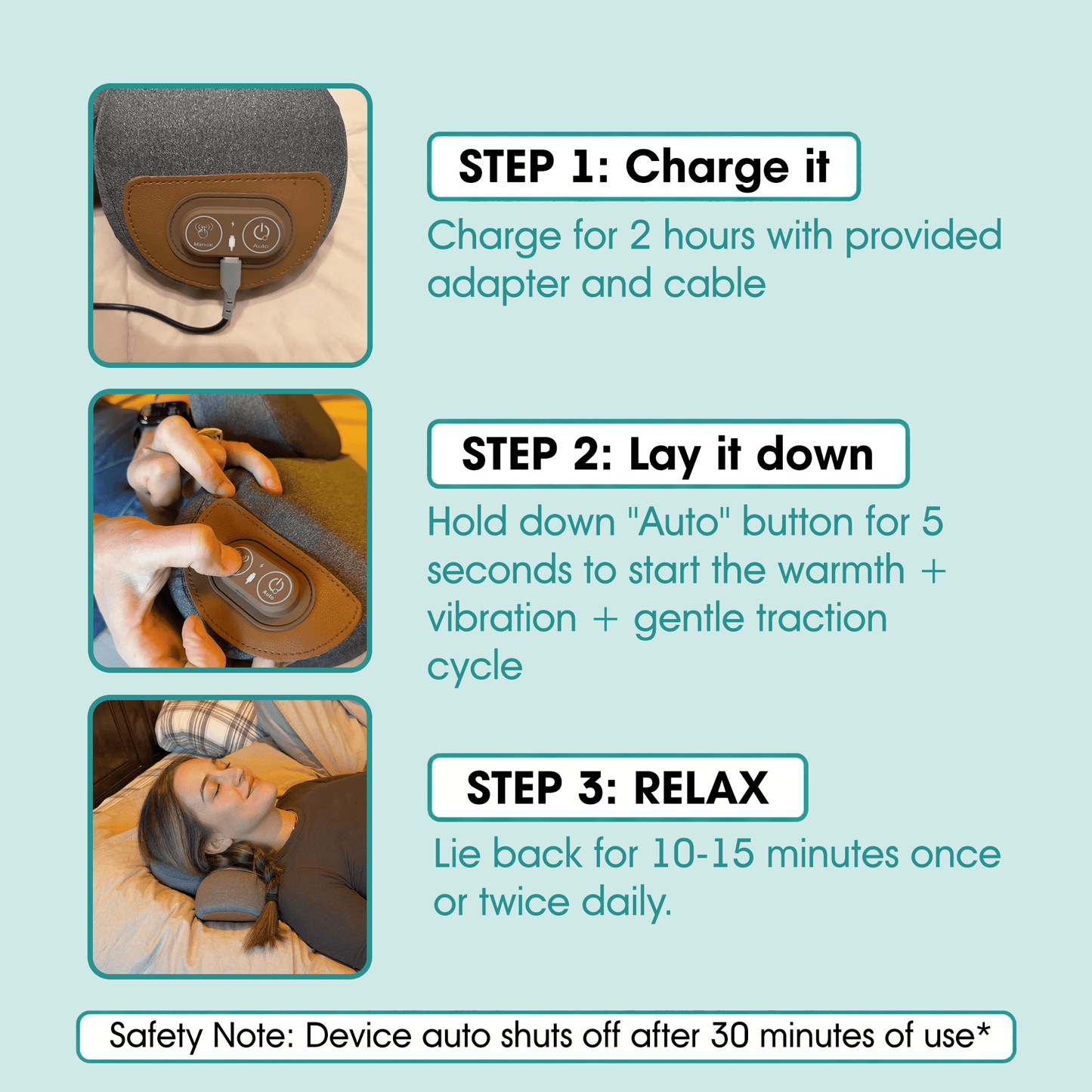 Manual

Auto

STEP 1: Charge it

Charge for 2 hours with provided adapter and cable

Auto

STEP 2: Lay it down

Hold down "Auto" button for 5 seconds to start the warmth + vibration + gentle traction cycle

STEP 3: RELAX

Lie back for 10-15 minutes once or twice daily.

Safety Note: Device auto shuts off after 30 minutes of use*