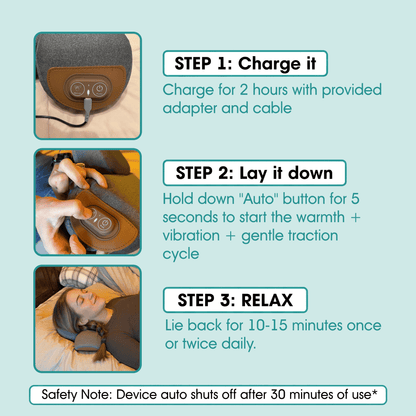 STEP 1: Charge it

Charge for 2 hours with provided adapter and cable

STEP 2: Lay it down

Hold down "Auto" button for 5 seconds to start the warmth + vibration + gentle traction cycle

STEP 3: RELAX

Lie back for 10-15 minutes once or twice daily.

Safety Note: Device auto shuts off after 30 minutes of use*